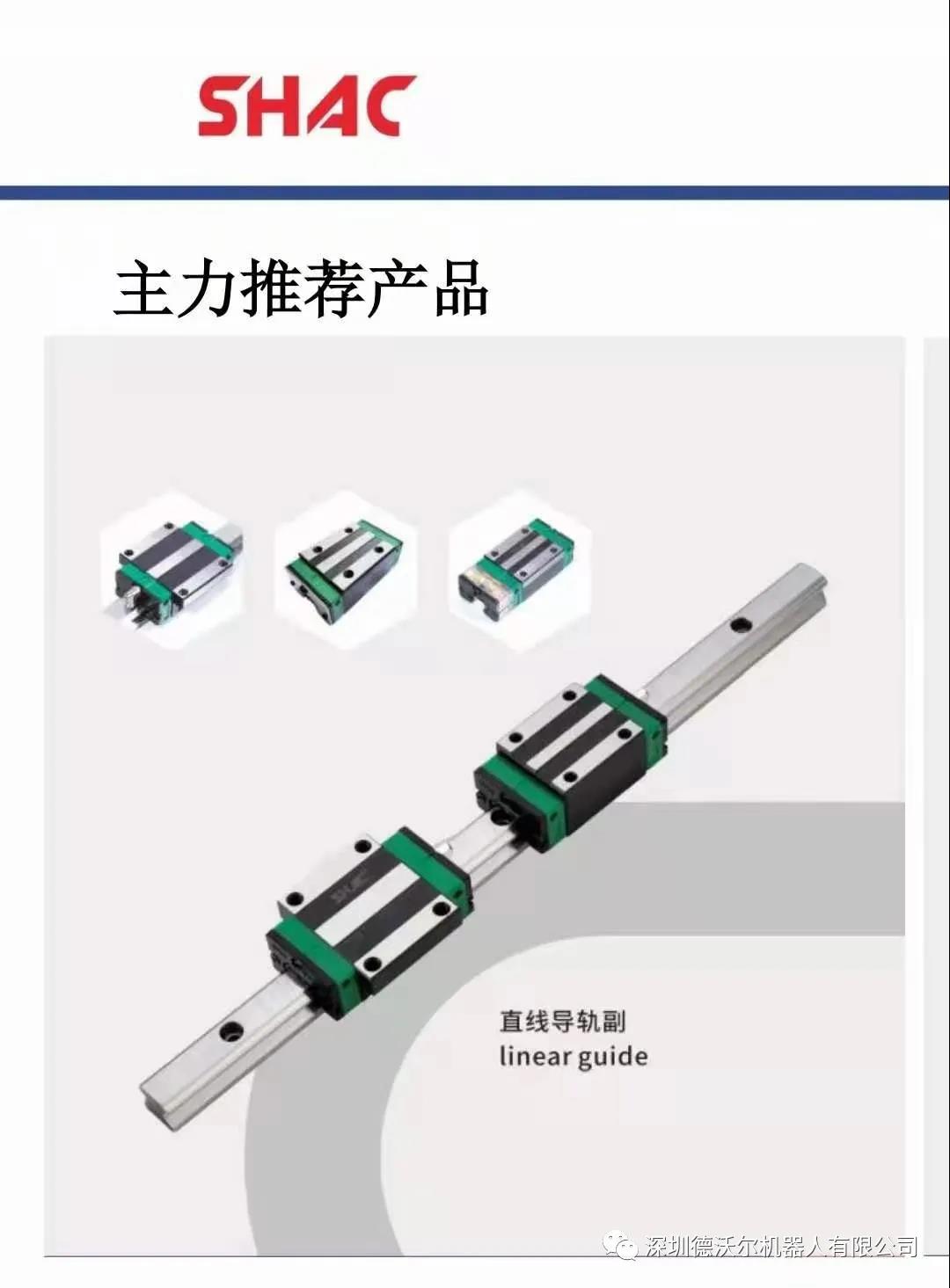 SHAC

主力推荐产品

SHAC

直线导轨副
linear guide

深圳德沃尔机器人有限公司